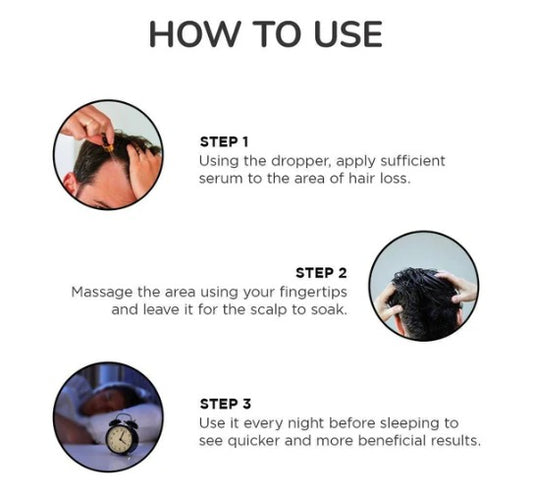 HOW TO USE

STEP 1
Using the dropper, apply sufficient serum to the area of hair loss.

STEP 2
Massage the area using your fingertips and leave it for the scalp to soak.

STEP 3
Use it every night before sleeping to see quicker and more beneficial results.